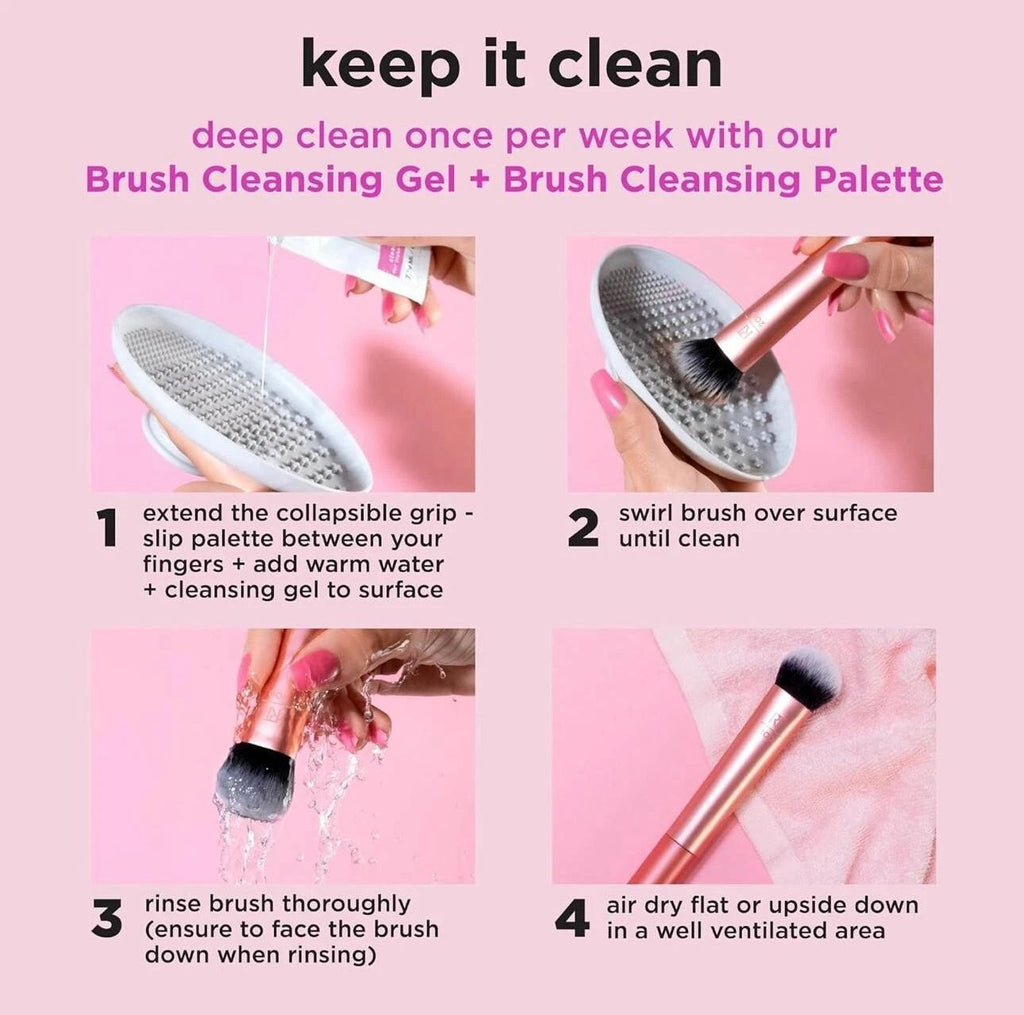 keep it clean

deep clean once per week with our
Brush Cleansing Gel + Brush Cleansing Palette

1 extend the collapsible grip - slip palette between your fingers + add warm water + cleansing gel to surface

2 swirl brush over surface until clean

3 rinse brush thoroughly (ensure to face the brush down when rinsing)

4 air dry flat or upside down in a well ventilated area